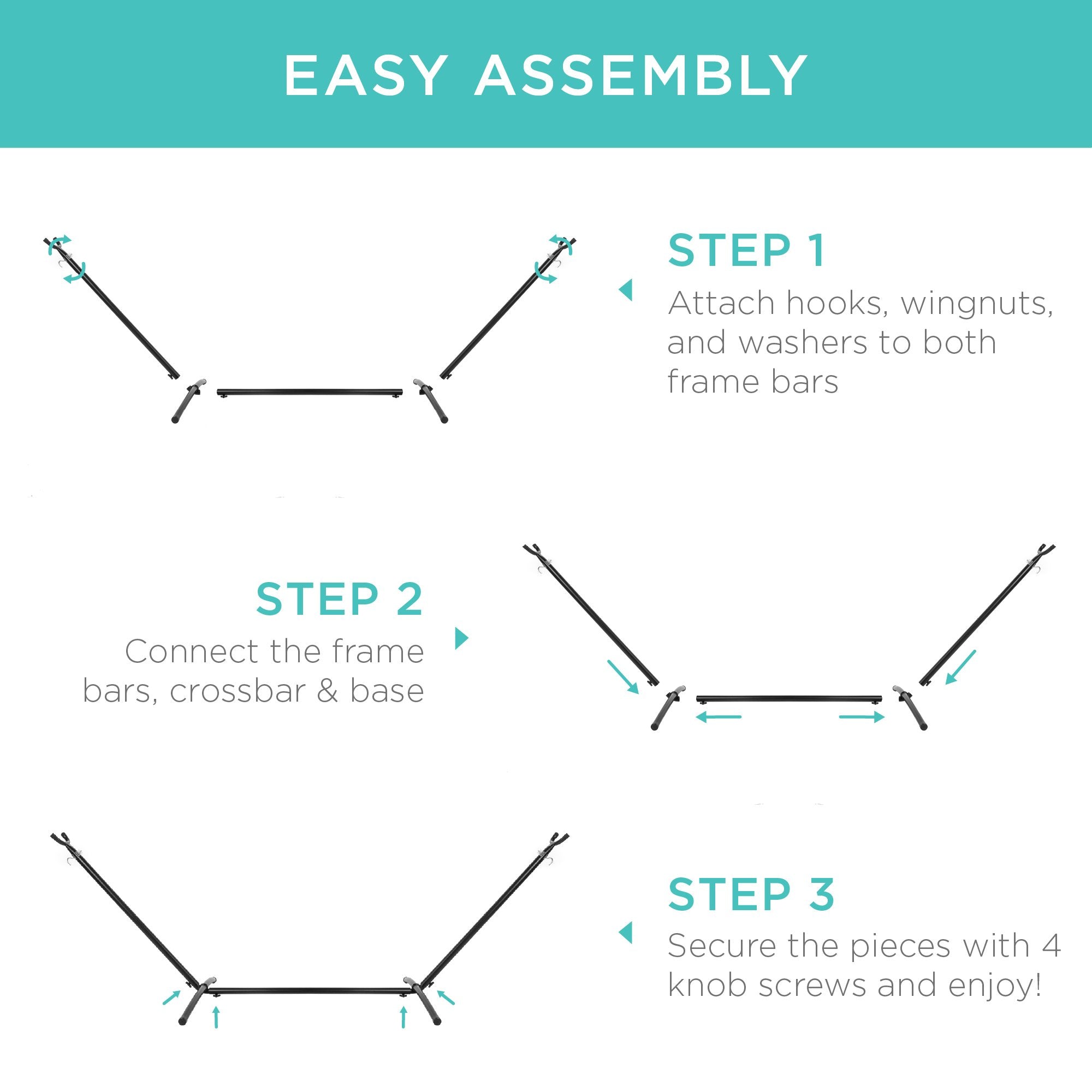 EASY ASSEMBLY

STEP 1

Attach hooks, wingnuts, and washers to both frame bars

STEP 2

Connect the frame bars, crossbar & base

STEP 3

Secure the pieces with 4 knob screws and enjoy!