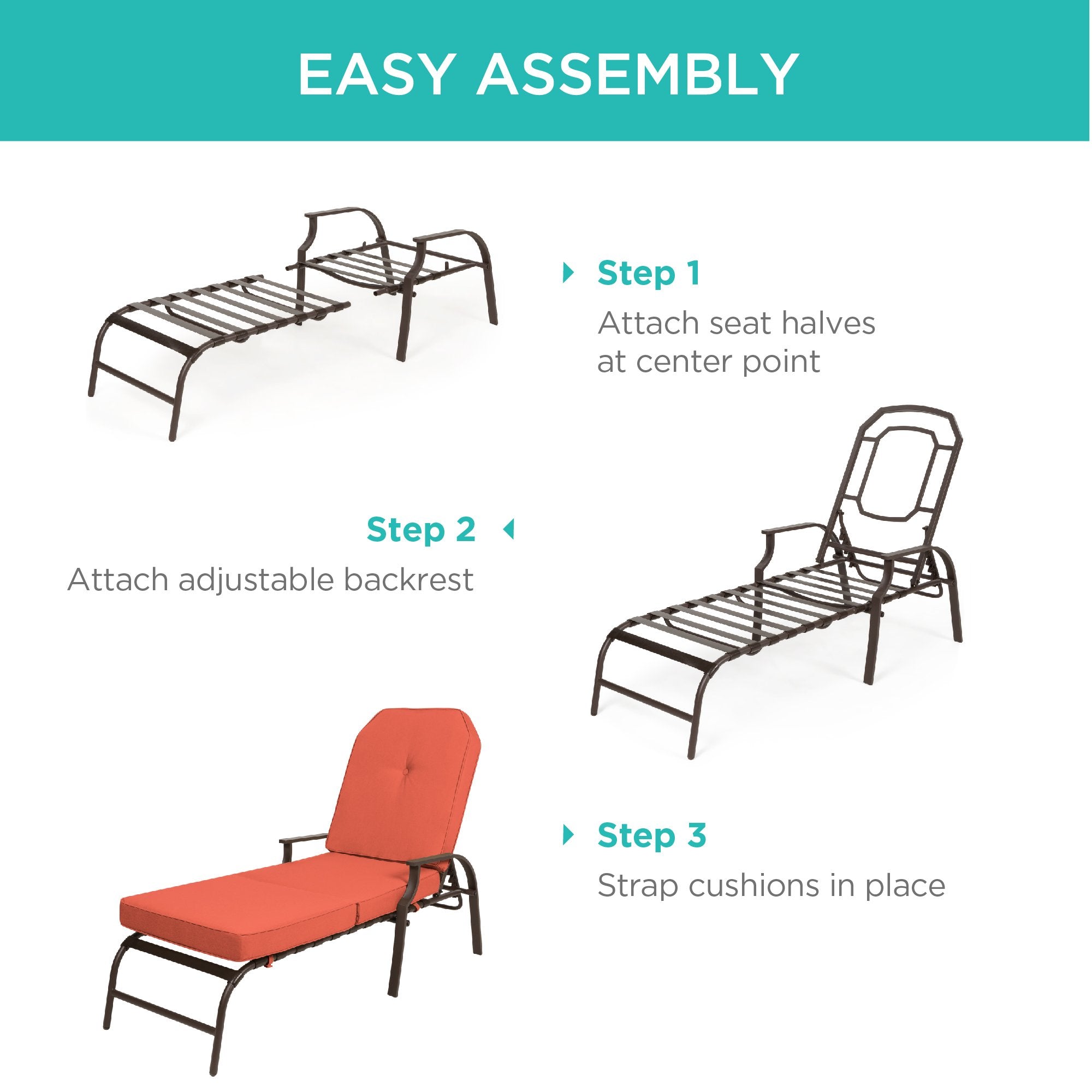 EASY ASSEMBLY

Step 1

Attach seat halves at center point

Step 2

Attach adjustable backrest

Step 3

Strap cushions in place