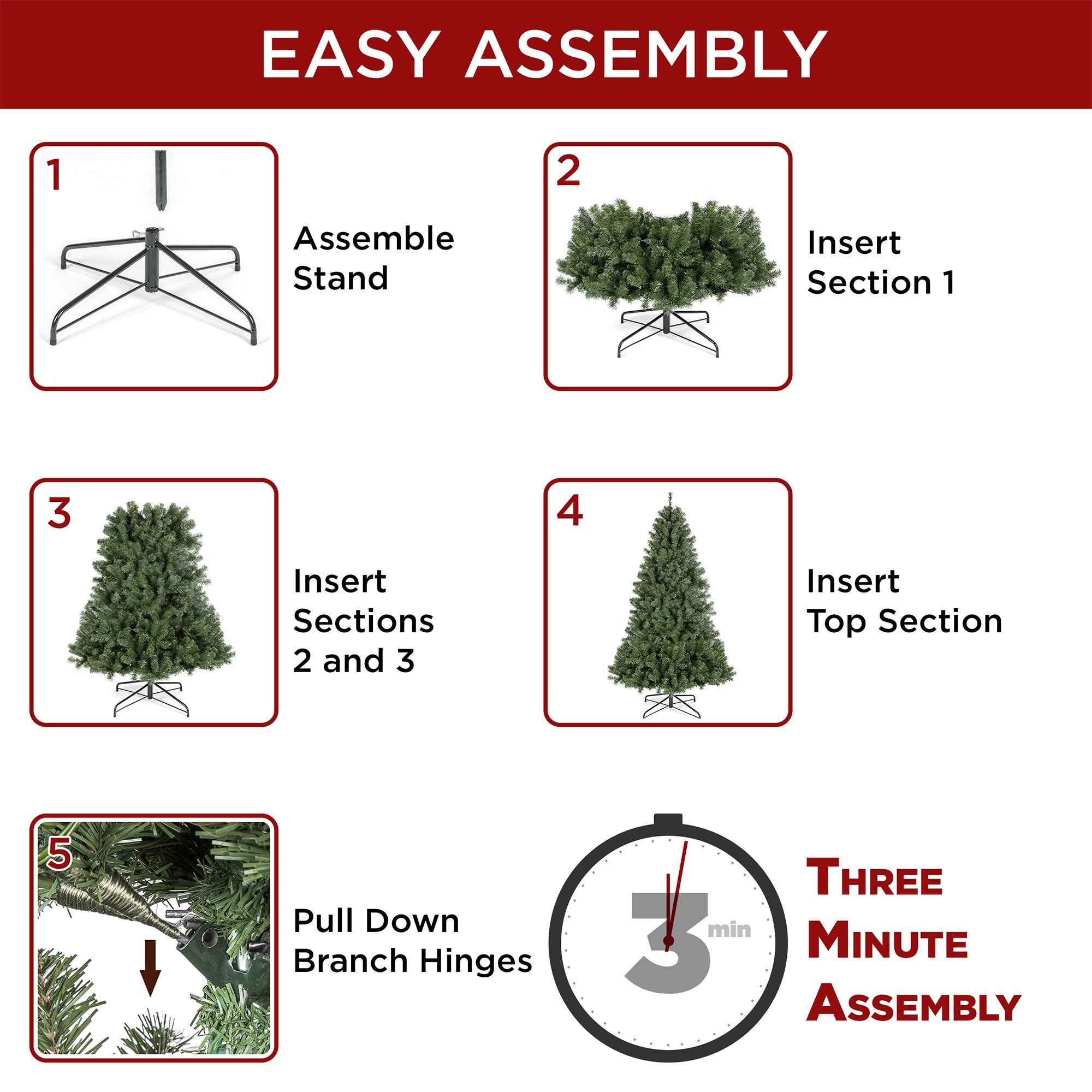 EASY ASSEMBLY

1

Assemble Stand

2

Insert Section 1

3

Insert Sections 2 and 3

4

Insert Top Section

5

Pull Down Branch Hinges

3 min

THREE MINUTE ASSEMBLY