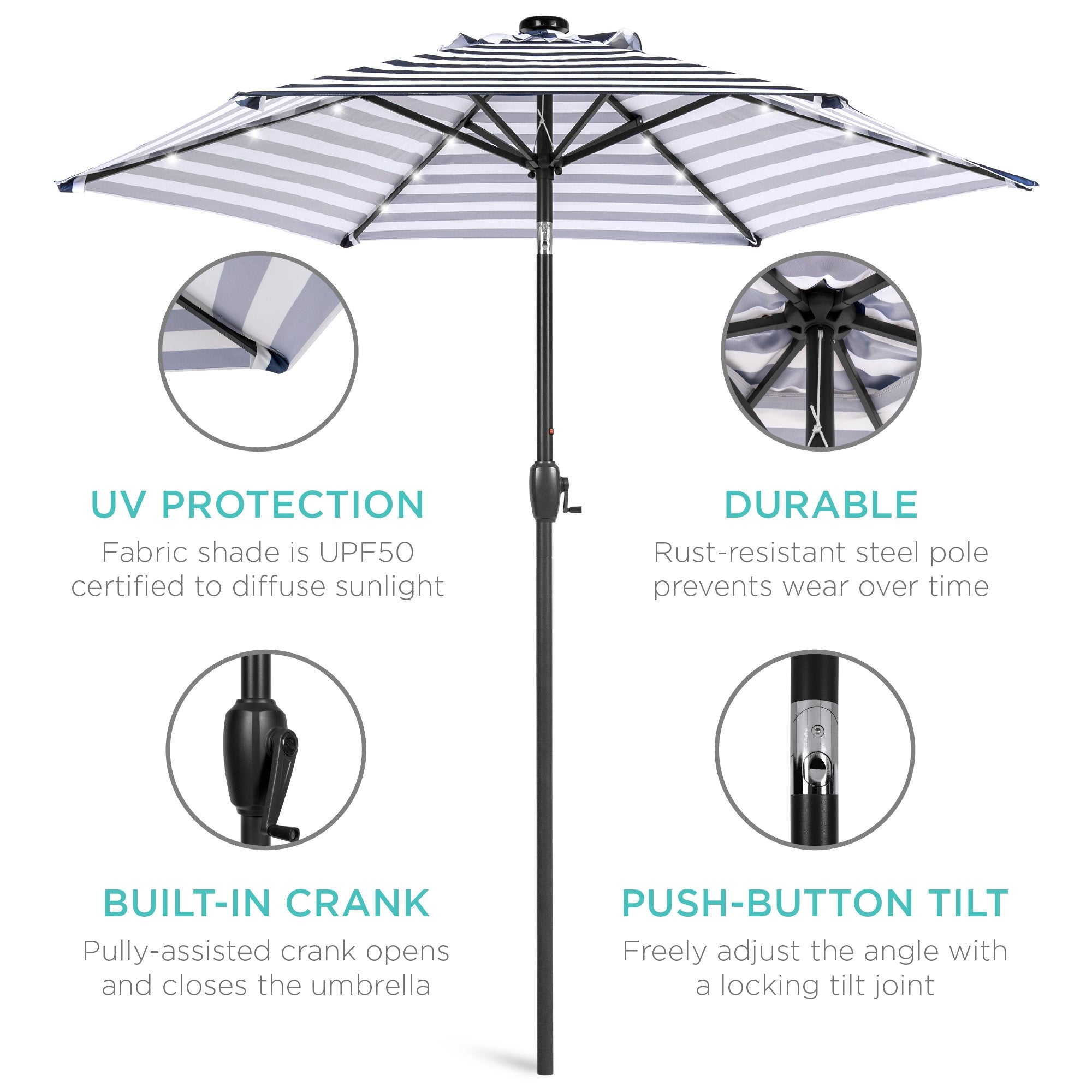 UV PROTECTION
Fabric shade is UPF50 certified to diffuse sunlight

DURABLE
Rust-resistant steel pole prevents wear over time

BUILT-IN CRANK
Pully-assisted crank opens and closes the umbrella

PUSH-BUTTON TILT
Freely adjust the angle with a locking tilt joint